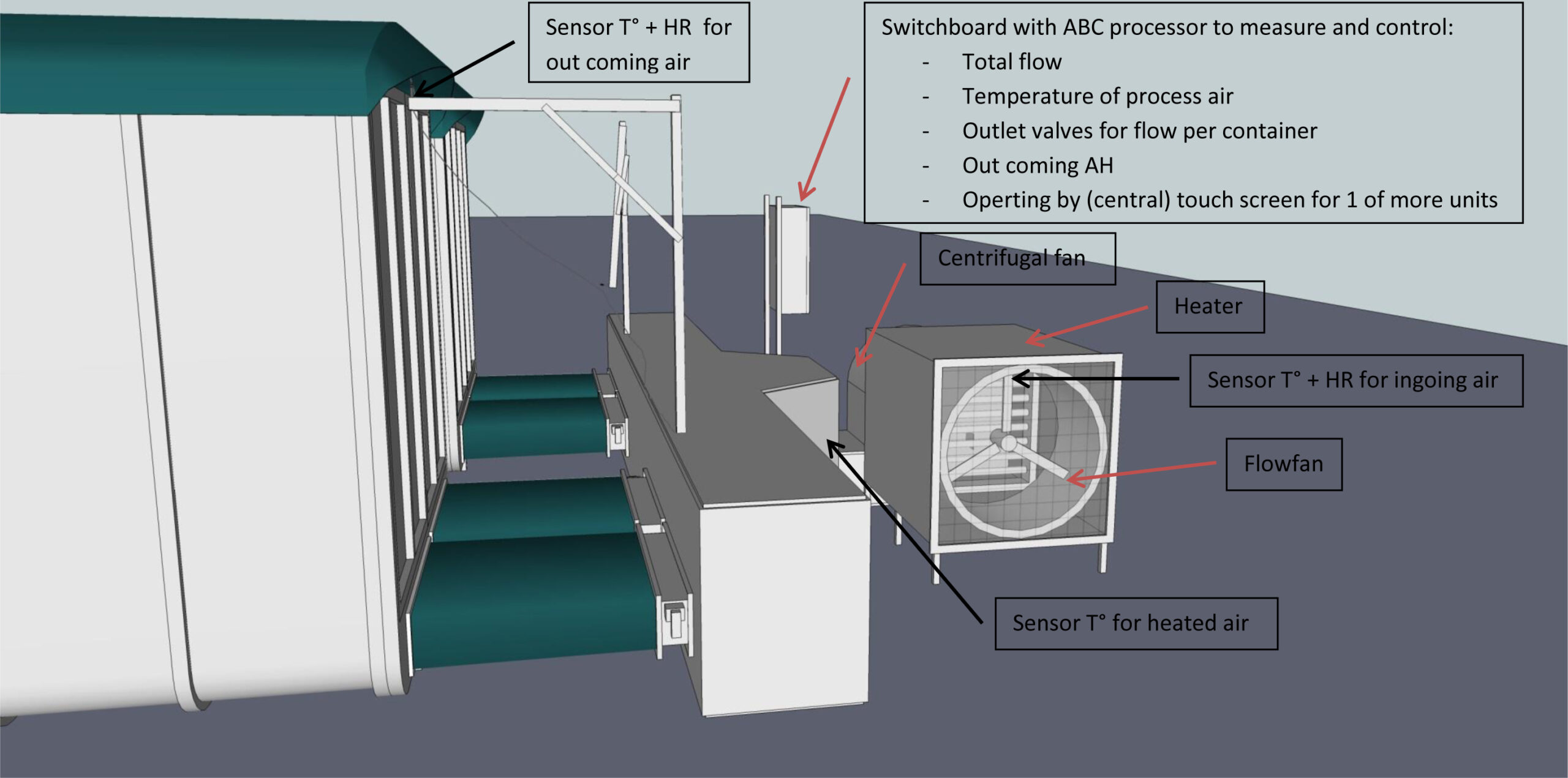 Sensor T° + HR for out coming air

Switchboard with ABC processor to measure and control:
- Total flow
- Temperature of process air
- Outlet valves for flow per container
- Out coming AH
- Operting by (central) touch screen for 1 of more units

Centrifugal fan

Heater

Sensor T° + HR for ingoing air

Flowfan

Sensor T° for heated air